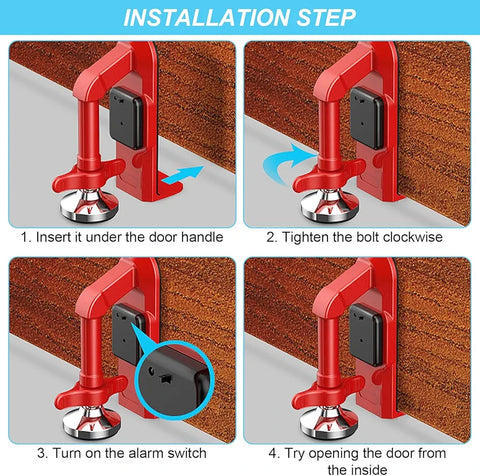 INSTALLATION STEP

1. Insert it under the door handle

2. Tighten the bolt clockwise

3. Turn on the alarm switch

4. Try opening the door from the inside